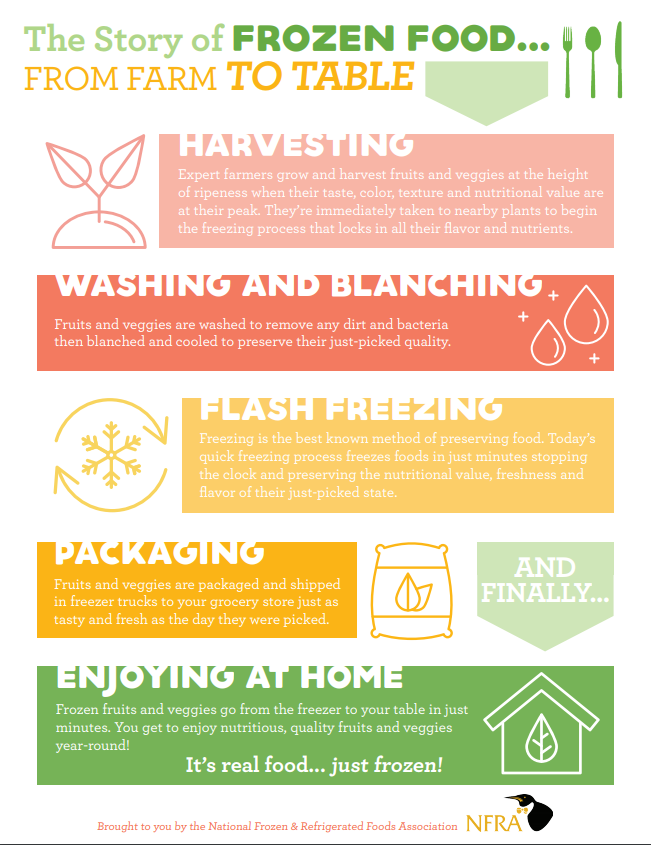 The Story of FROZEN FOOD... FROM FARM TO TABLE

HARVESTING

Expert farmers grow and harvest fruits and veggies at the height of ripeness when their taste, color, texture and nutritional value are at their peak. They're immediately taken to nearby plants to begin the freezing process that locks in all their flavor and nutrients.

WASHING AND BLANCHING

Fruits and veggies are washed to remove any dirt and bacteria then blanched and cooled to preserve their just-picked quality.

FLASH FREEZING

Freezing is the best known method of preserving food. Today's quick freezing process freezes foods in just minutes stopping the clock and preserving the nutritional value, freshness and flavor of their just-picked state.

PACKAGING

Fruits and veggies are packaged and shipped in freezer trucks to your grocery store just as tasty and fresh as the day they were picked.

AND FINALLY...

ENJOYING AT HOME

Frozen fruits and veggies go from the freezer to your table in just minutes. You get to enjoy nutritious, quality fruits and veggies year-round!

It's real food... just frozen!

Brought to you by the National Frozen & Refrigerated Foods Association NFRA