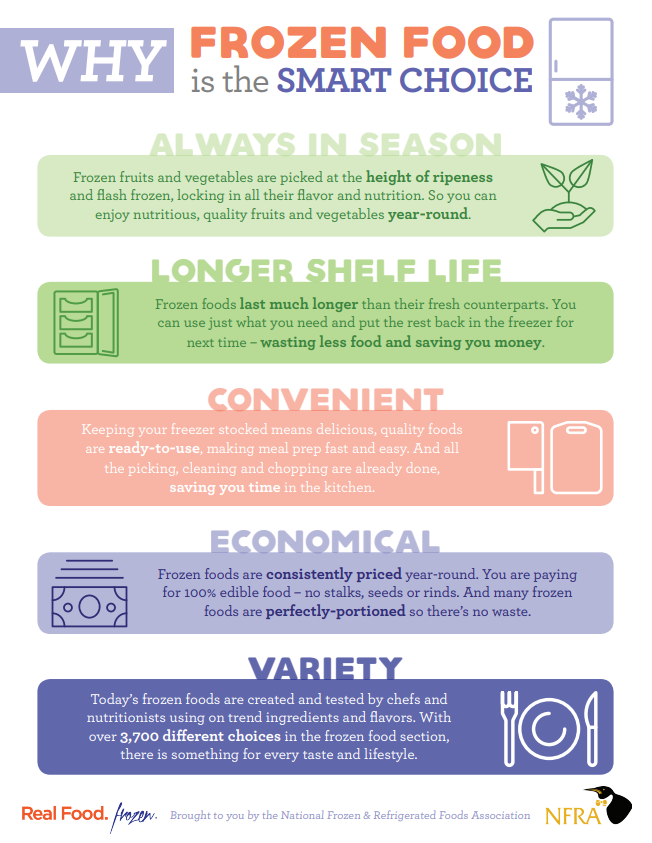 WHY FROZEN FOOD is the SMART CHOICE

ALWAYS IN SEASON

Frozen fruits and vegetables are picked at the height of ripeness and flash frozen, locking in all their flavor and nutrition. So you can enjoy nutritious, quality fruits and vegetables year-round.

LONGER SHELF LIFE

Frozen foods last much longer than their fresh counterparts. You can use just what you need and put the rest back in the freezer for next time – wasting less food and saving you money.

CONVENIENT

Keeping your freezer stocked means delicious, quality foods are ready-to-use, making meal prep fast and easy. And all the picking, cleaning and chopping are already done, saving you time in the kitchen.

ECONOMICAL

Frozen foods are consistently priced year-round. You are paying for 100% edible food – no stalks, seeds or rinds. And many frozen foods are perfectly-portioned so there's no waste.

VARIETY

Today's frozen foods are created and tested by chefs and nutritionists using on trend ingredients and flavors. With over 3,700 different choices in the frozen food section, there is something for every taste and lifestyle.

Real Food. frozen. Brought to you by the National Frozen & Refrigerated Foods Association NFRA