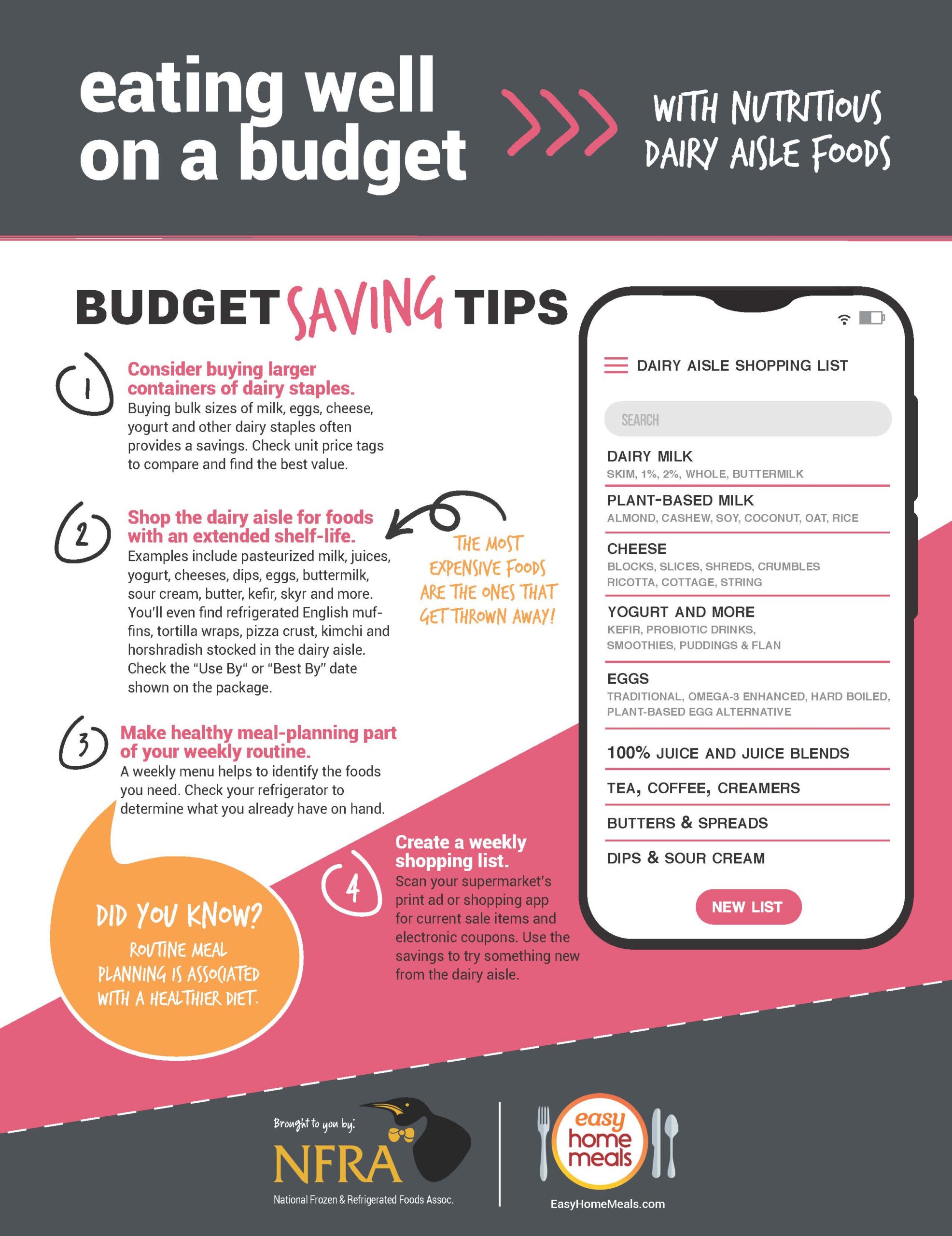 eating well on a budget

WITH NUTRITIOUS DAIRY AISLE FOODS

BUDGET SAVING TIPS

1

Consider buying larger containers of dairy staples.
Buying bulk sizes of milk, eggs, cheese, yogurt and other dairy staples often provides a savings. Check unit price tags to compare and find the best value.

2

Shop the dairy aisle for foods with an extended shelf-life.
Examples include pasteurized milk, juices, yogurt, cheeses, dips, eggs, buttermilk, sour cream, butter, kefir, skyr and more. You'll even find refrigerated English muffins, tortilla wraps, pizza crust, kimchi and horshradish stocked in the dairy aisle. Check the "Use By" or "Best By" date shown on the package.

THE MOST EXPENSIVE FOODS ARE THE ONES THAT GET THROWN AWAY!

3

Make healthy meal-planning part of your weekly routine.
A weekly menu helps to identify the foods you need. Check your refrigerator to determine what you already have on hand.

DID YOU KNOW?
ROUTINE MEAL PLANNING IS ASSOCIATED WITH A HEALTHIER DIET.

4

Create a weekly shopping list.
Scan your supermarket's print ad or shopping app for current sale items and electronic coupons. Use the savings to try something new from the dairy aisle.

DAIRY AISLE SHOPPING LIST

SEARCH

DAIRY MILK
SKIM, 1%, 2%, WHOLE, BUTTERMILK

PLANT-BASED MILK
ALMOND, CASHEW, SOY, COCONUT, OAT, RICE

CHEESE
BLOCKS, SLICES, SHREDS, CRUMBLES RICOTTA, COTTAGE, STRING

YOGURT AND MORE
KEFIR, PROBIOTIC DRINKS, SMOOTHIES, PUDDINGS & FLAN

EGGS
TRADITIONAL, OMEGA-3 ENHANCED, HARD BOILED, PLANT-BASED EGG ALTERNATIVE

100% JUICE AND JUICE BLENDS

TEA, COFFEE, CREAMERS

BUTTERS & SPREADS

DIPS & SOUR CREAM

NEW LIST

Brought to you by:
NFRA
National Frozen & Refrigerated Foods Assoc.

easy home meals
EasyHomeMeals.com